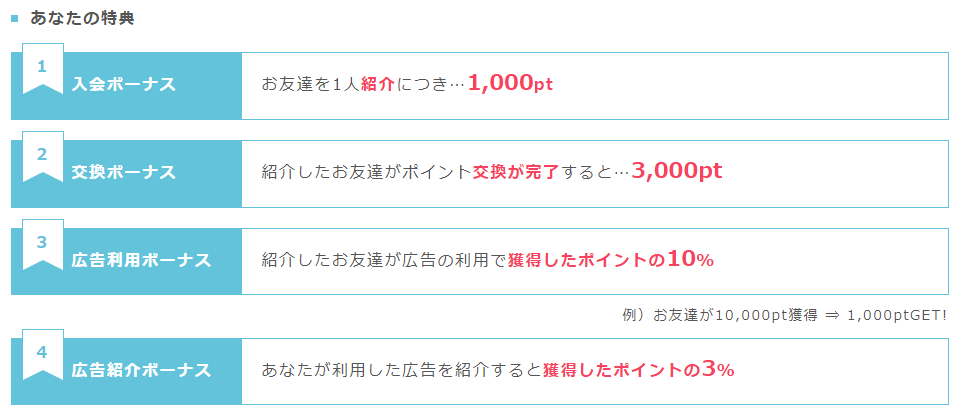 あなたの特典

1 入会ボーナス
お友達を1人紹介につき…1,000pt

2 交換ボーナス
紹介したお友達がポイント交換が完了すると…3,000pt

3 広告利用ボーナス
紹介したお友達が広告の利用で獲得したポイントの10%

例）お友達が10,000pt獲得 ⇒ 1,000ptGET!

4 広告紹介ボーナス
あなたが利用した広告を紹介すると獲得したポイントの3%